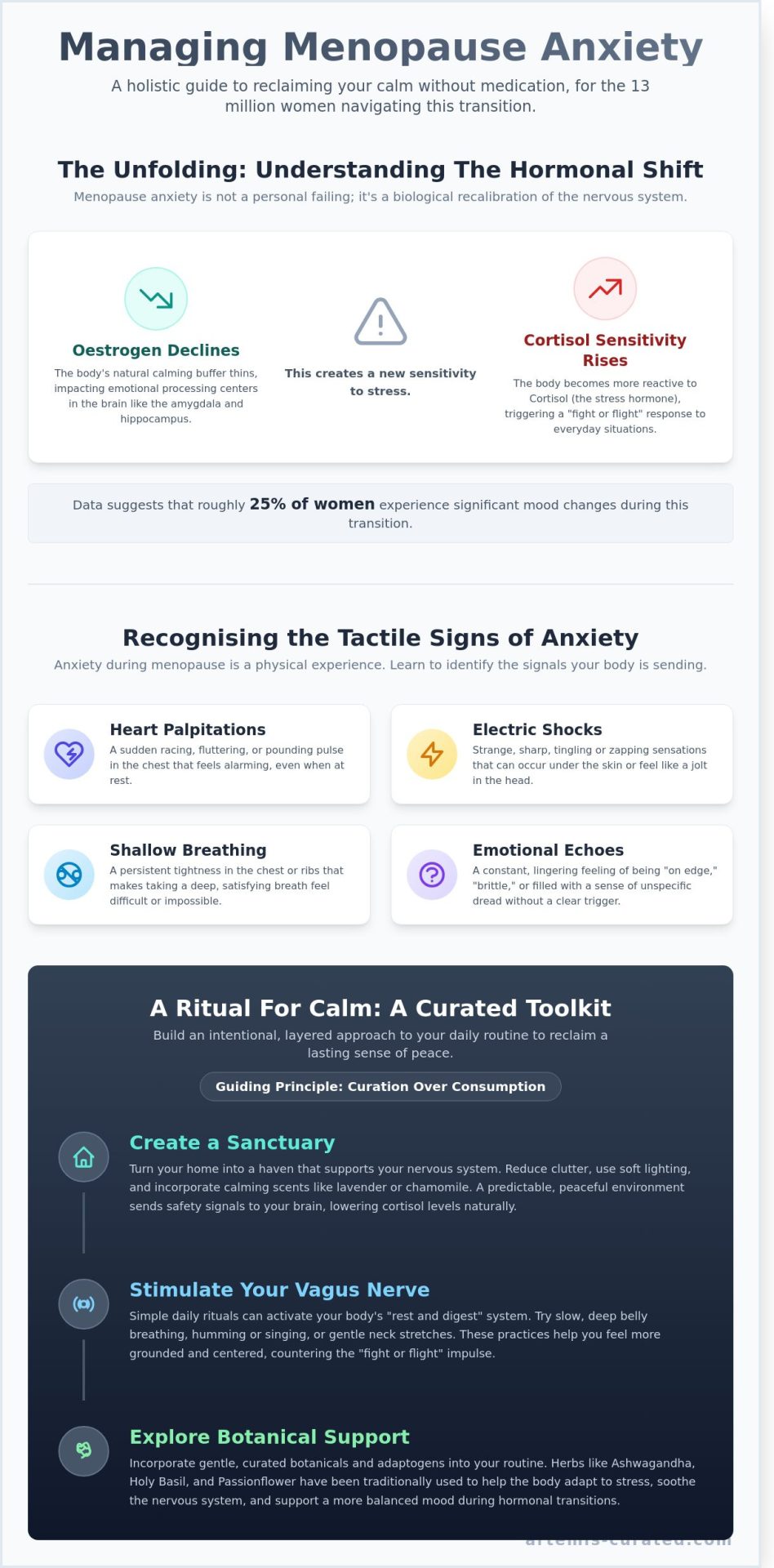 Managing Menopause Anxiety

A holistic guide to reclaiming your calm without medication, for the 13 million women navigating this transition.

The Unfolding: Understanding The Hormonal Shift

Menopause anxiety is not a personal failing; it's a biological recalibration of the nervous system.

Oestrogen Declines

The body's natural calming buffer thins, impacting emotional processing centers in the brain like the amygdala and hippocampus.

This creates a new sensitivity to stress.

Cortisol Sensitivity Rises

The body becomes more reactive to Cortisol (the stress hormone), triggering a "fight or flight" response to everyday situations.

Data suggests that roughly 25% of women experience significant mood changes during this transition.

Recognising the Tactile Signs of Anxiety

Anxiety during menopause is a physical experience. Learn to identify the signals your body is sending.

Heart Palpitations

A sudden racing, fluttering, or pounding pulse in the chest that feels alarming, even when at rest.

Electric Shocks

Strange, sharp, tingling or zapping sensations that can occur under the skin or feel like a jolt in the head.

Shallow Breathing

A persistent tightness in the chest or ribs that makes taking a deep, satisfying breath feel difficult or impossible.

Emotional Echoes

A constant, lingering feeling of being "on edge," "brittle," or filled with a sense of unspecific dread without a clear trigger.

A Ritual For Calm: A Curated Toolkit

Build an intentional, layered approach to your daily routine to reclaim a lasting sense of peace.

Guiding Principle: Curation Over Consumption

Create a Sanctuary

Turn your home into a haven that supports your nervous system. Reduce clutter, use soft lighting, and incorporate calming scents like lavender or chamomile. A predictable, peaceful environment sends safety signals to your brain, lowering cortisol levels naturally.

Stimulate Your Vagus Nerve

Simple daily rituals can activate your body's "rest and digest" system. Try slow, deep belly breathing, humming or singing, or gentle neck stretches. These practices help you feel more grounded and centered, countering the "fight or flight" impulse.

Explore Botanical Support

Incorporate gentle, curated botanicals and adaptogens into your routine. Herbs like Ashwagandha, Holy Basil, and Passionflower have been traditionally used to help the body adapt to stress, soothe the nervous system, and support a more balanced mood during hormonal transitions.

artemis-curated.com